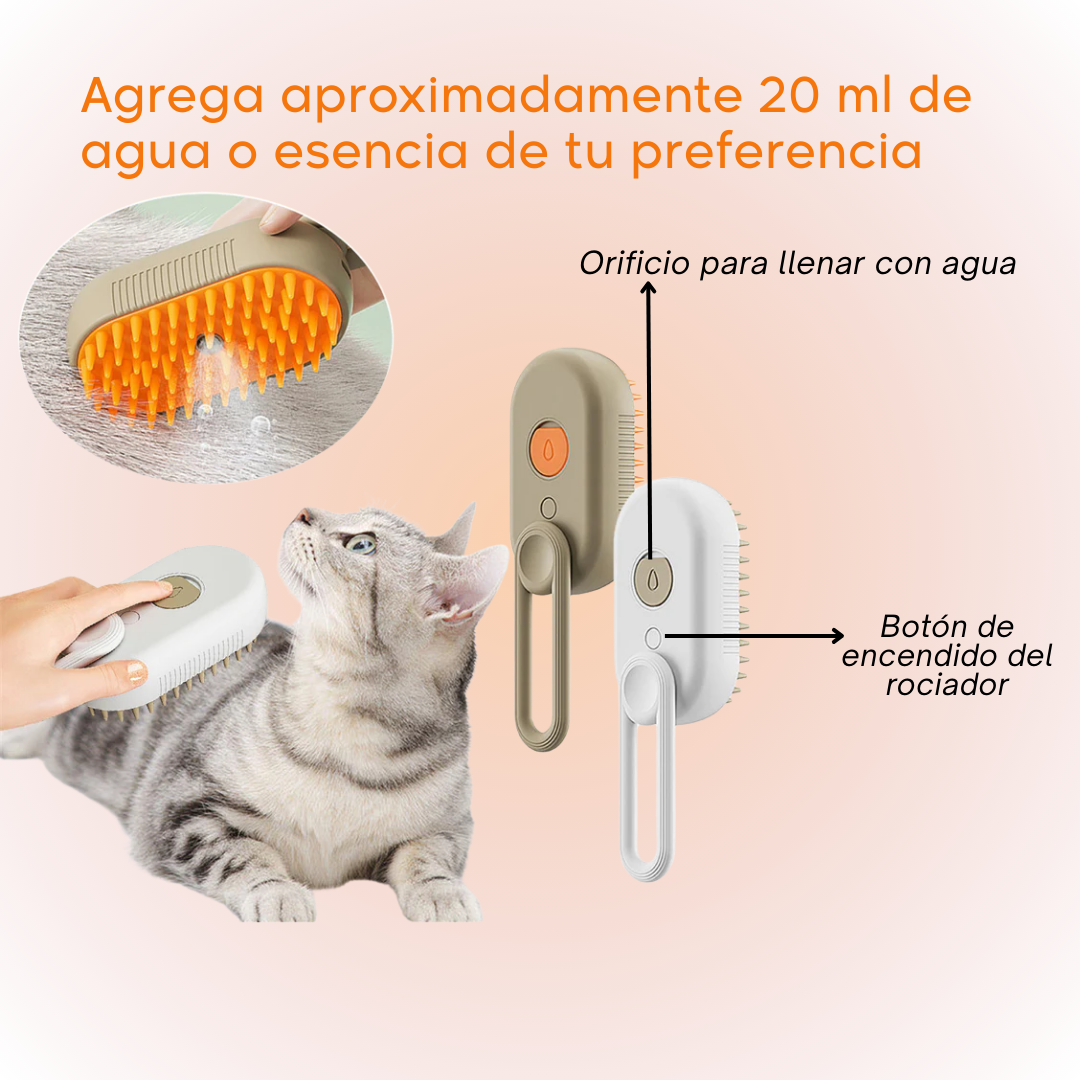 Agrega aproximadamente 20 ml de agua o esencia de tu preferencia

Orificio para llenar con agua

Botón de encendido del rociador